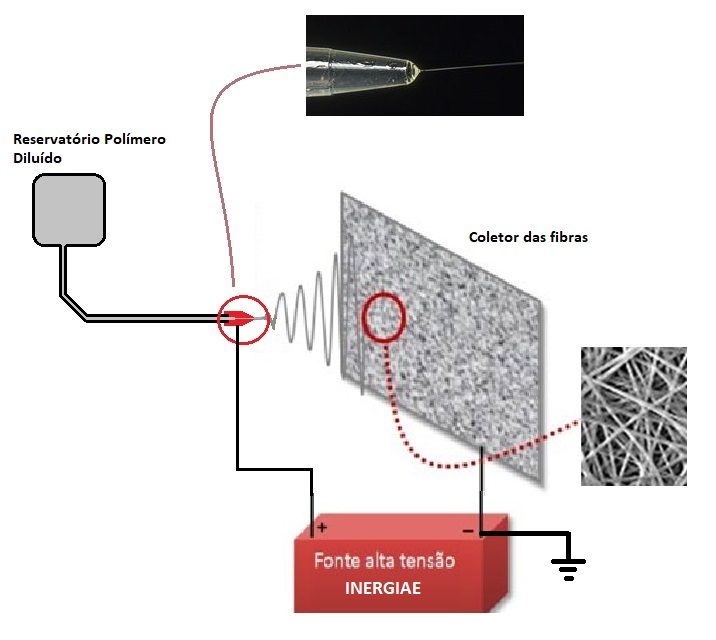 Reservatório Polímero Diluído

Coletor das fibras

+

−

Fonte alta tensão
INERGIAE